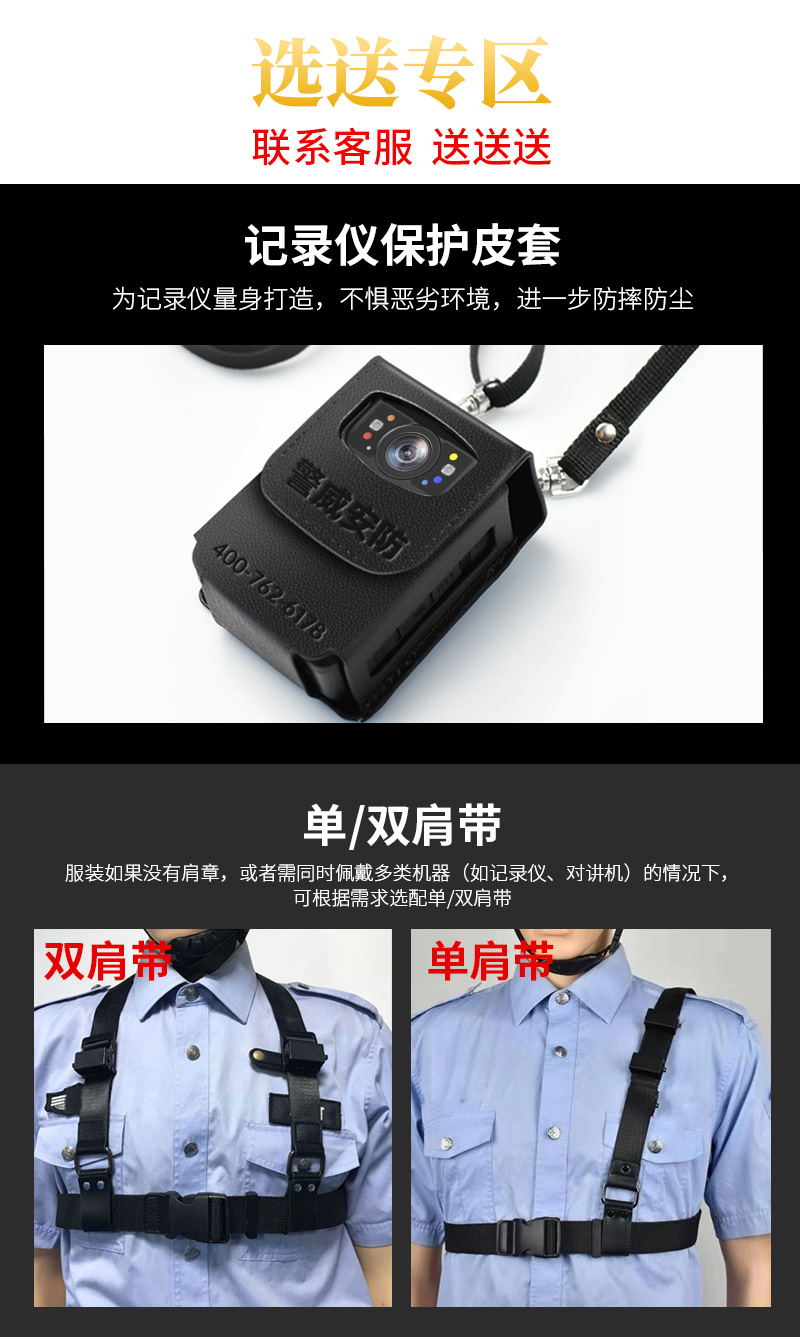 选送专区

联系客服 送送送

记录仪保护皮套

为记录仪量身打造，不惧恶劣环境，进一步防摔防尘

警威安防

400-762-6178

单/双肩带

服装如果没有肩章，或者需同时佩戴多类机器（如记录仪、对讲机）的情况下，可根据需求选配单/双肩带

双肩带

单肩带